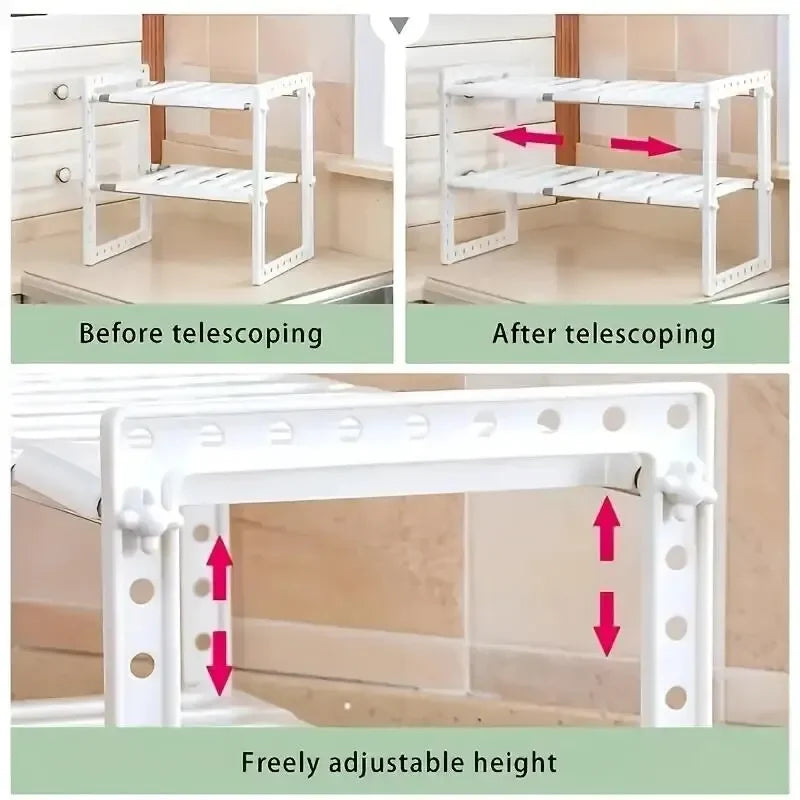 Before telescoping

After telescoping

Freely adjustable height