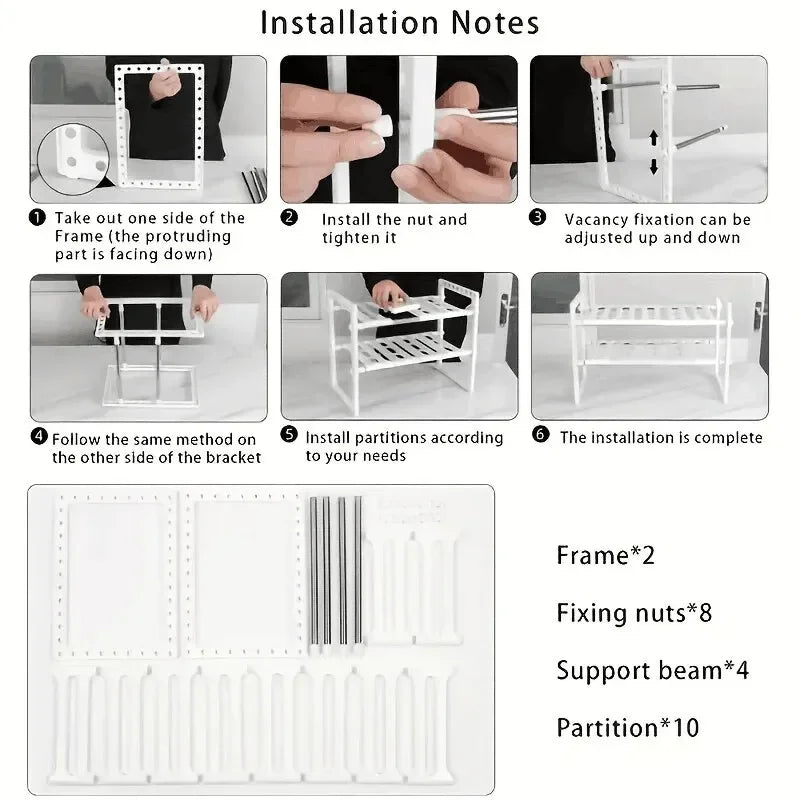 Installation Notes

❶ Take out one side of the Frame (the protruding part is facing down)

❷ Install the nut and tighten it

❸ Vacancy fixation can be adjusted up and down

❹ Follow the same method on the other side of the bracket

❺ Install partitions according to your needs

❻ The installation is complete

Frame*2

Fixing nuts*8

Support beam*4

Partition*10