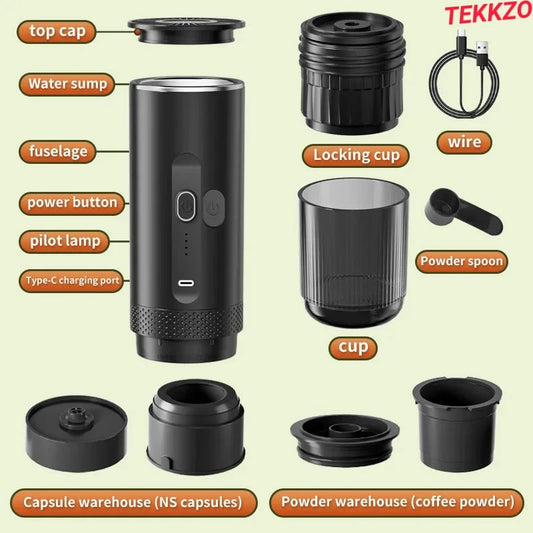 TEKKZO

top cap

Water sump

fuselage

power button

pilot lamp

Type-C charging port

Locking cup

wire

Powder spoon

cup

Capsule warehouse (NS capsules)

Powder warehouse (coffee powder)